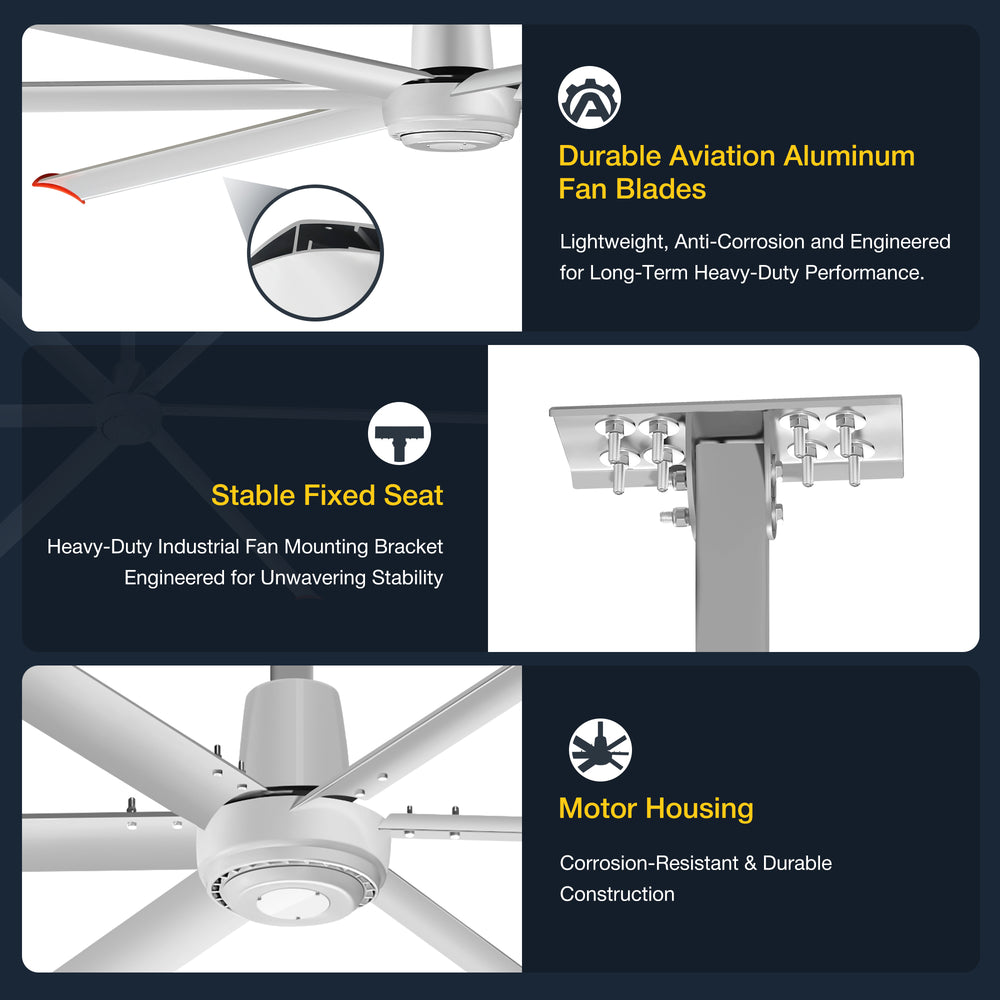 Durable Aviation Aluminum Fan Blades

Lightweight, Anti-Corrosion and Engineered for Long-Term Heavy-Duty Performance.

Stable Fixed Seat

Heavy-Duty Industrial Fan Mounting Bracket Engineered for Unwavering Stability

Motor Housing

Corrosion-Resistant & Durable Construction